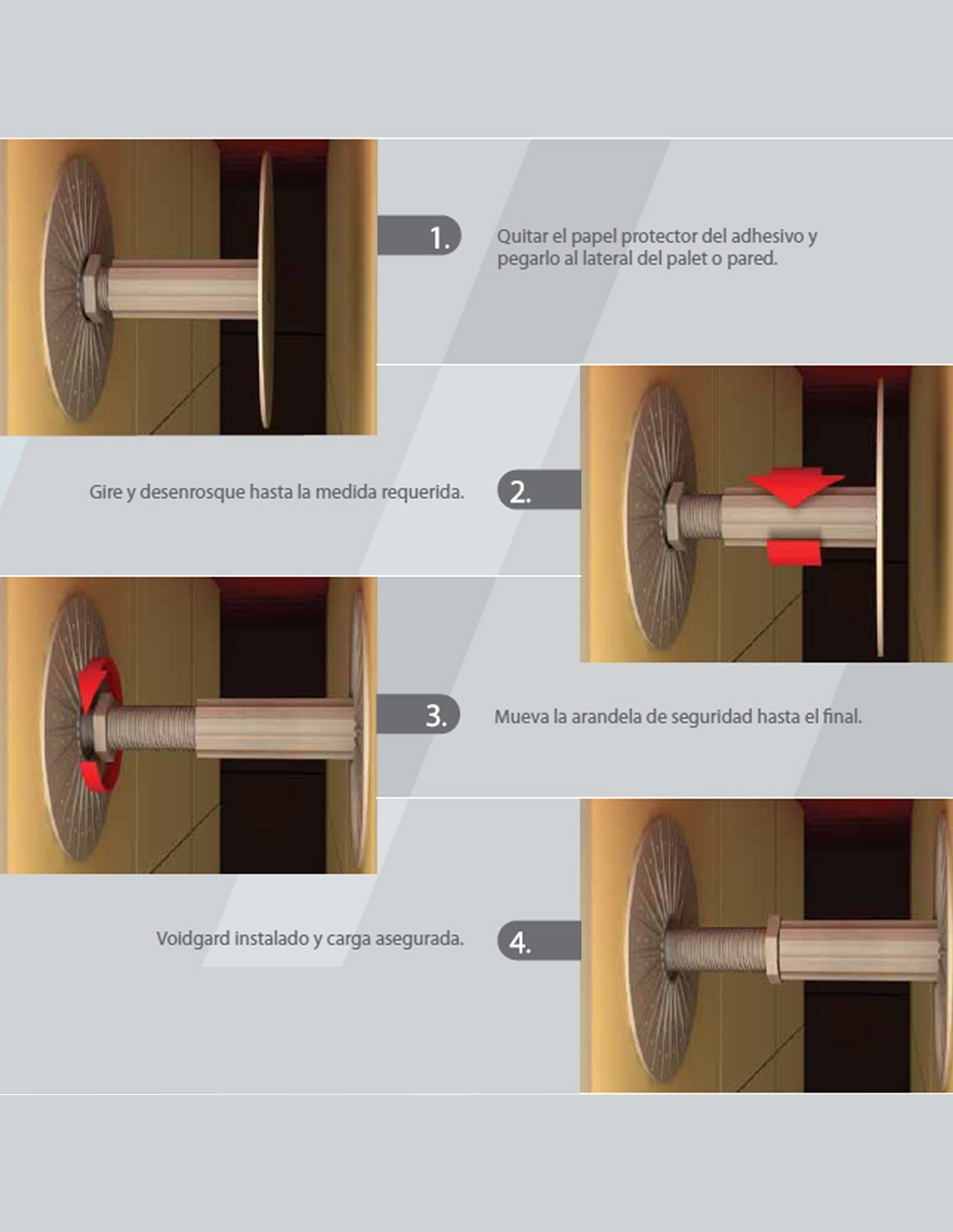 1.

Quitar el papel protector del adhesivo y pegarlo al lateral del palet o pared.

Gire y desenrosque hasta la medida requerida.

2.

3.

Mueva la arandela de seguridad hasta el final.

Voidgard instalado y carga asegurada.

4.